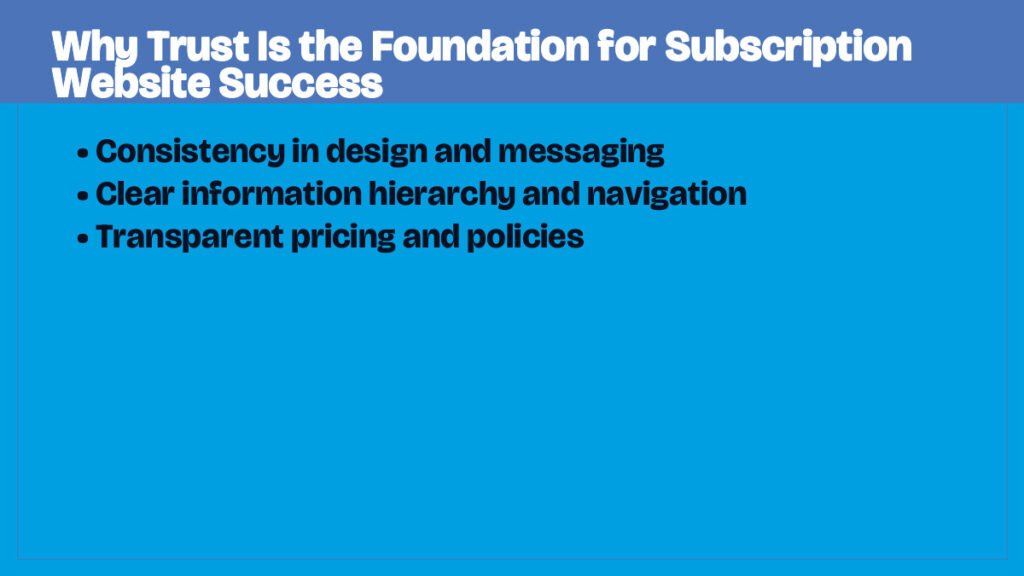 Why Trust Is the Foundation for Subscription Website Success

• Consistency in design and messaging
• Clear information hierarchy and navigation
• Transparent pricing and policies